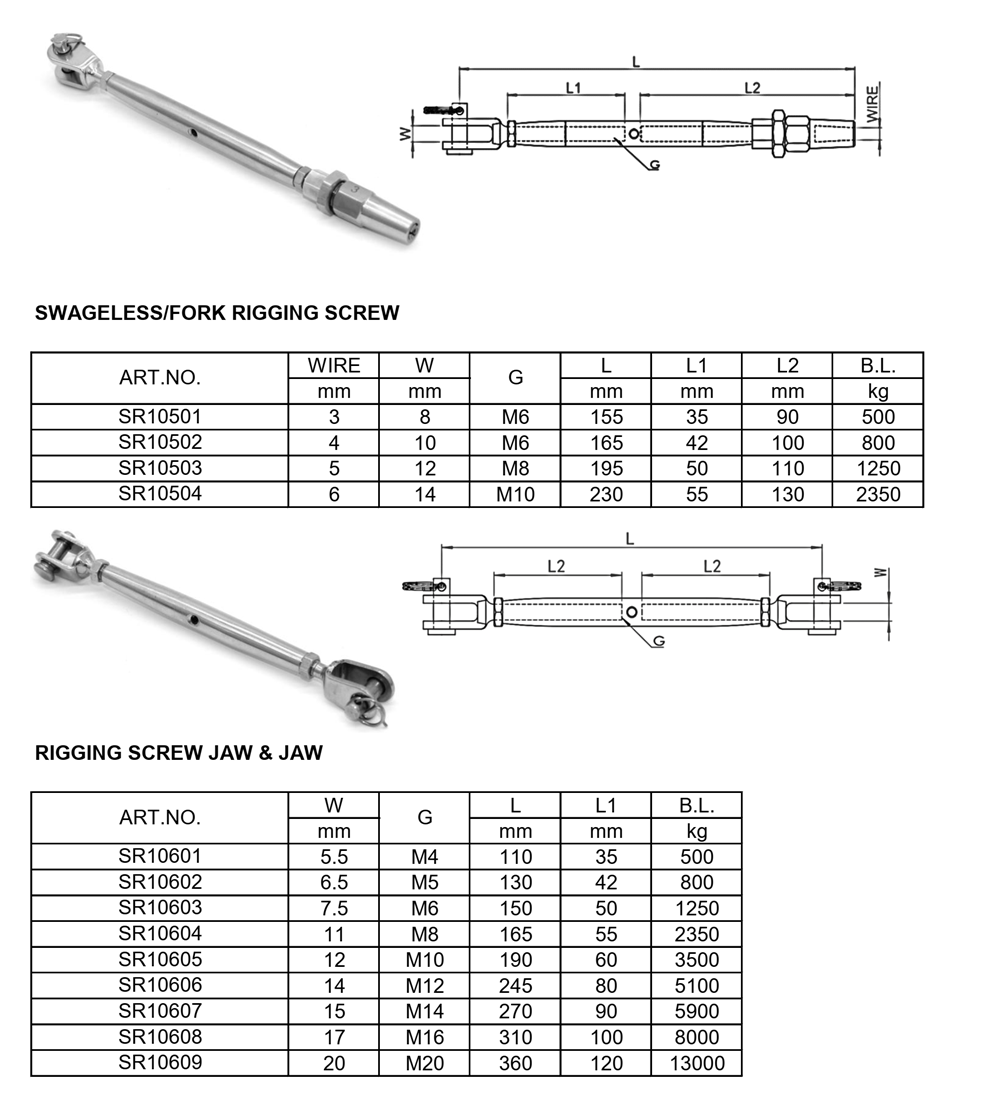 L

L1

L2

W

WIRE

G

SWAGELESS/FORK RIGGING SCREW

| ART.NO. | WIRE | W | G | L | L1 | L2 | B.L. |
|---|---|---|---|---|---|---|---|
| | mm | mm | | mm | mm | mm | kg |
| SR10501 | 3 | 8 | M6 | 155 | 35 | 90 | 500 |
| SR10502 | 4 | 10 | M6 | 165 | 42 | 100 | 800 |
| SR10503 | 5 | 12 | M8 | 195 | 50 | 110 | 1250 |
| SR10504 | 6 | 14 | M10 | 230 | 55 | 130 | 2350 |

L

L2

L2

W

G

RIGGING SCREW JAW & JAW

| ART.NO. | W | G | L | L1 | B.L. |
|---|---|---|---|---|---|
| | mm | | mm | mm | kg |
| SR10601 | 5.5 | M4 | 110 | 35 | 500 |
| SR10602 | 6.5 | M5 | 130 | 42 | 800 |
| SR10603 | 7.5 | M6 | 150 | 50 | 1250 |
| SR10604 | 11 | M8 | 165 | 55 | 2350 |
| SR10605 | 12 | M10 | 190 | 60 | 3500 |
| SR10606 | 14 | M12 | 245 | 80 | 5100 |
| SR10607 | 15 | M14 | 270 | 90 | 5900 |
| SR10608 | 17 | M16 | 310 | 100 | 8000 |
| SR10609 | 20 | M20 | 360 | 120 | 13000 |