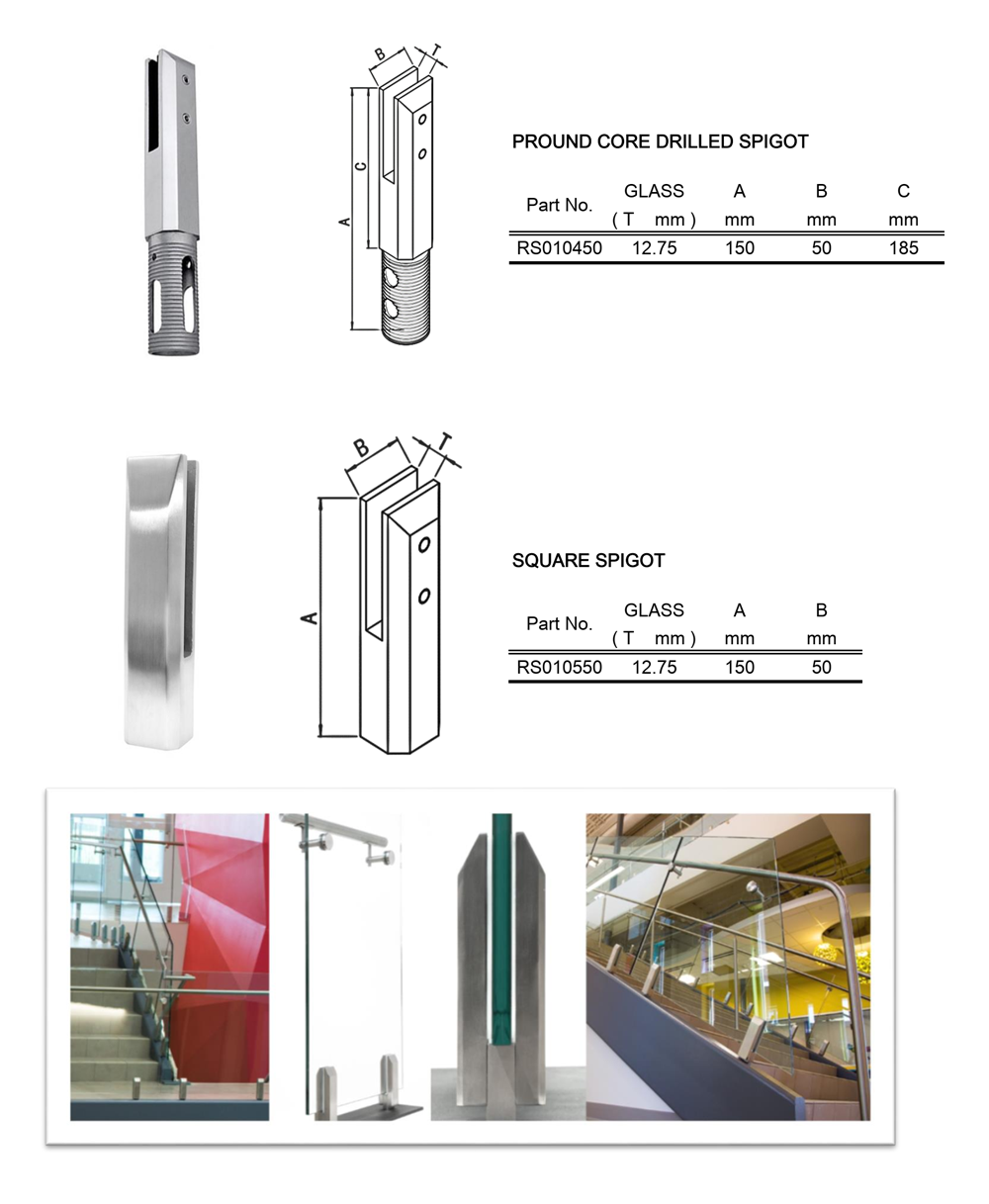 B T C A

PROUND CORE DRILLED SPIGOT

| Part No. | GLASS ( T mm ) | A mm | B mm | C mm |
|---|---|---|---|---|
| RS010450 | 12.75 | 150 | 50 | 185 |

B T A

SQUARE SPIGOT

| Part No. | GLASS ( T mm ) | A mm | B mm |
|---|---|---|---|
| RS010550 | 12.75 | 150 | 50 |