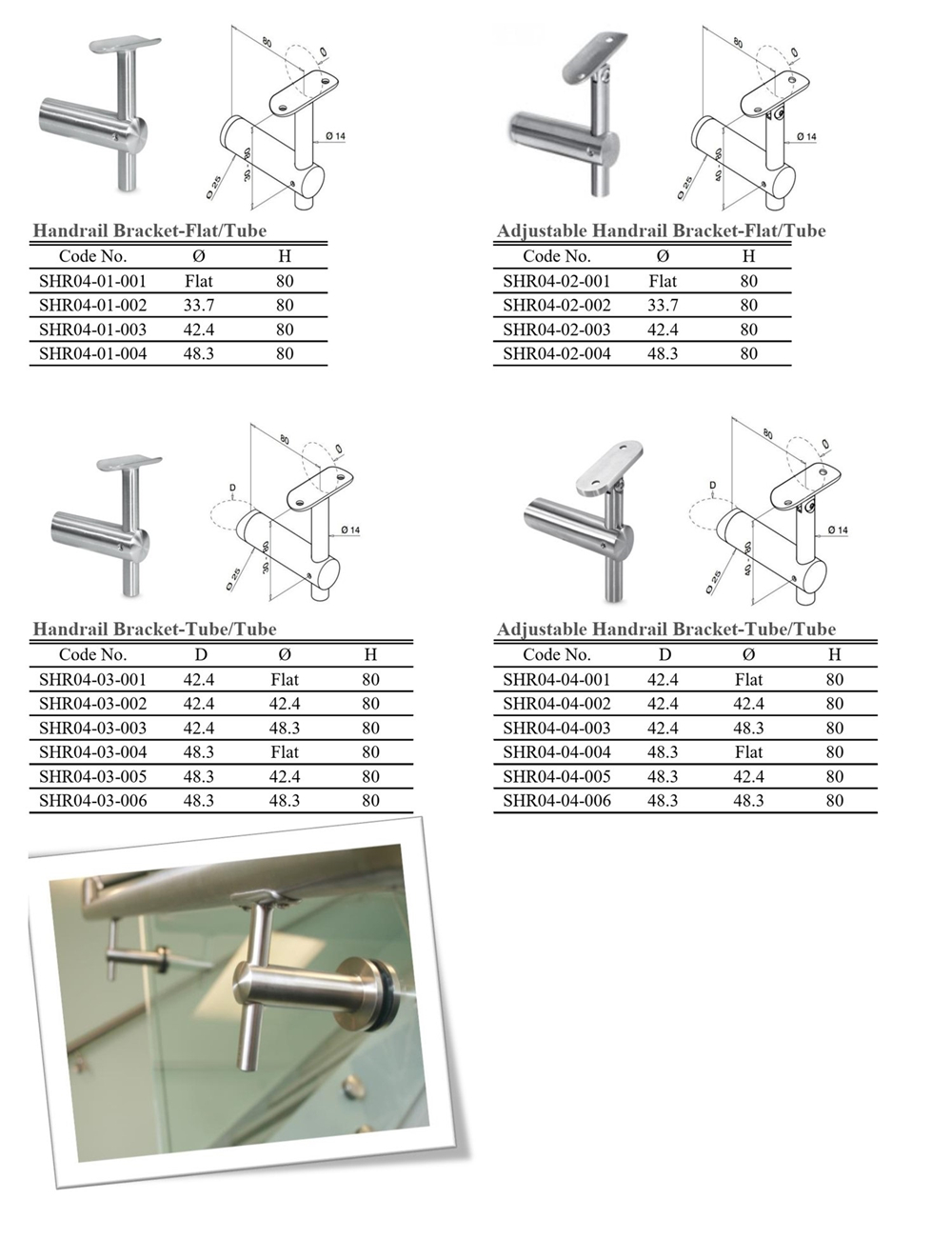 80
Ø
Ø 14
Ø 25
30
80

Handrail Bracket-Flat/Tube

| Code No. | Ø | H |
|---|---|---|
| SHR04-01-001 | Flat | 80 |
| SHR04-01-002 | 33.7 | 80 |
| SHR04-01-003 | 42.4 | 80 |
| SHR04-01-004 | 48.3 | 80 |

80
Ø
Ø 14
Ø 25
40
80

Adjustable Handrail Bracket-Flat/Tube

| Code No. | Ø | H |
|---|---|---|
| SHR04-02-001 | Flat | 80 |
| SHR04-02-002 | 33.7 | 80 |
| SHR04-02-003 | 42.4 | 80 |
| SHR04-02-004 | 48.3 | 80 |

80
Ø
D
Ø 14
Ø 25
30
80

Handrail Bracket-Tube/Tube

| Code No. | D | Ø | H |
|---|---|---|---|
| SHR04-03-001 | 42.4 | Flat | 80 |
| SHR04-03-002 | 42.4 | 42.4 | 80 |
| SHR04-03-003 | 42.4 | 48.3 | 80 |
| SHR04-03-004 | 48.3 | Flat | 80 |
| SHR04-03-005 | 48.3 | 42.4 | 80 |
| SHR04-03-006 | 48.3 | 48.3 | 80 |

80
Ø
D
Ø 14
Ø 25
40
80

Adjustable Handrail Bracket-Tube/Tube

| Code No. | D | Ø | H |
|---|---|---|---|
| SHR04-04-001 | 42.4 | Flat | 80 |
| SHR04-04-002 | 42.4 | 42.4 | 80 |
| SHR04-04-003 | 42.4 | 48.3 | 80 |
| SHR04-04-004 | 48.3 | Flat | 80 |
| SHR04-04-005 | 48.3 | 42.4 | 80 |
| SHR04-04-006 | 48.3 | 48.3 | 80 |